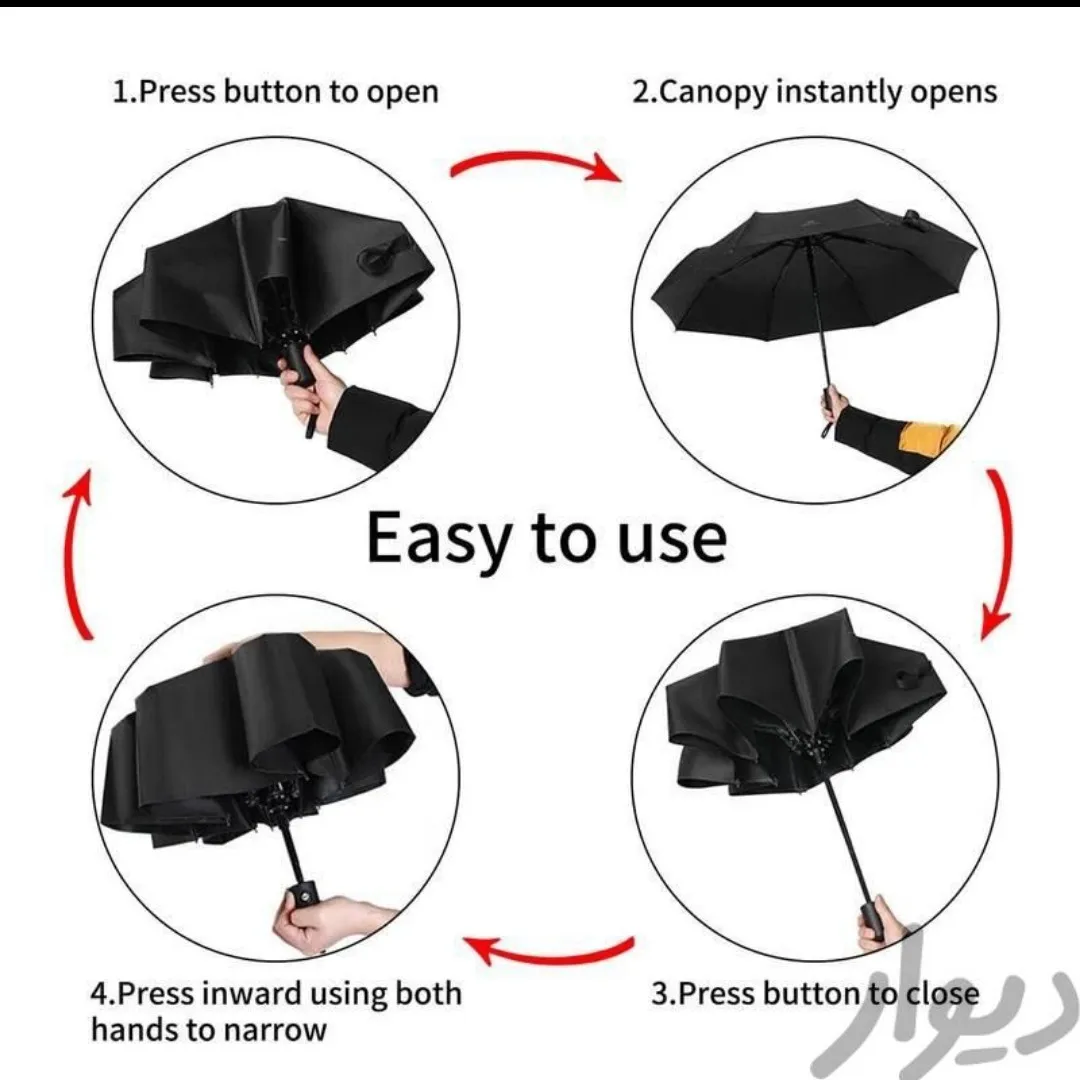 1.Press button to open

2.Canopy instantly opens

Easy to use

4.Press inward using both hands to narrow

3.Press button to close

دیوار